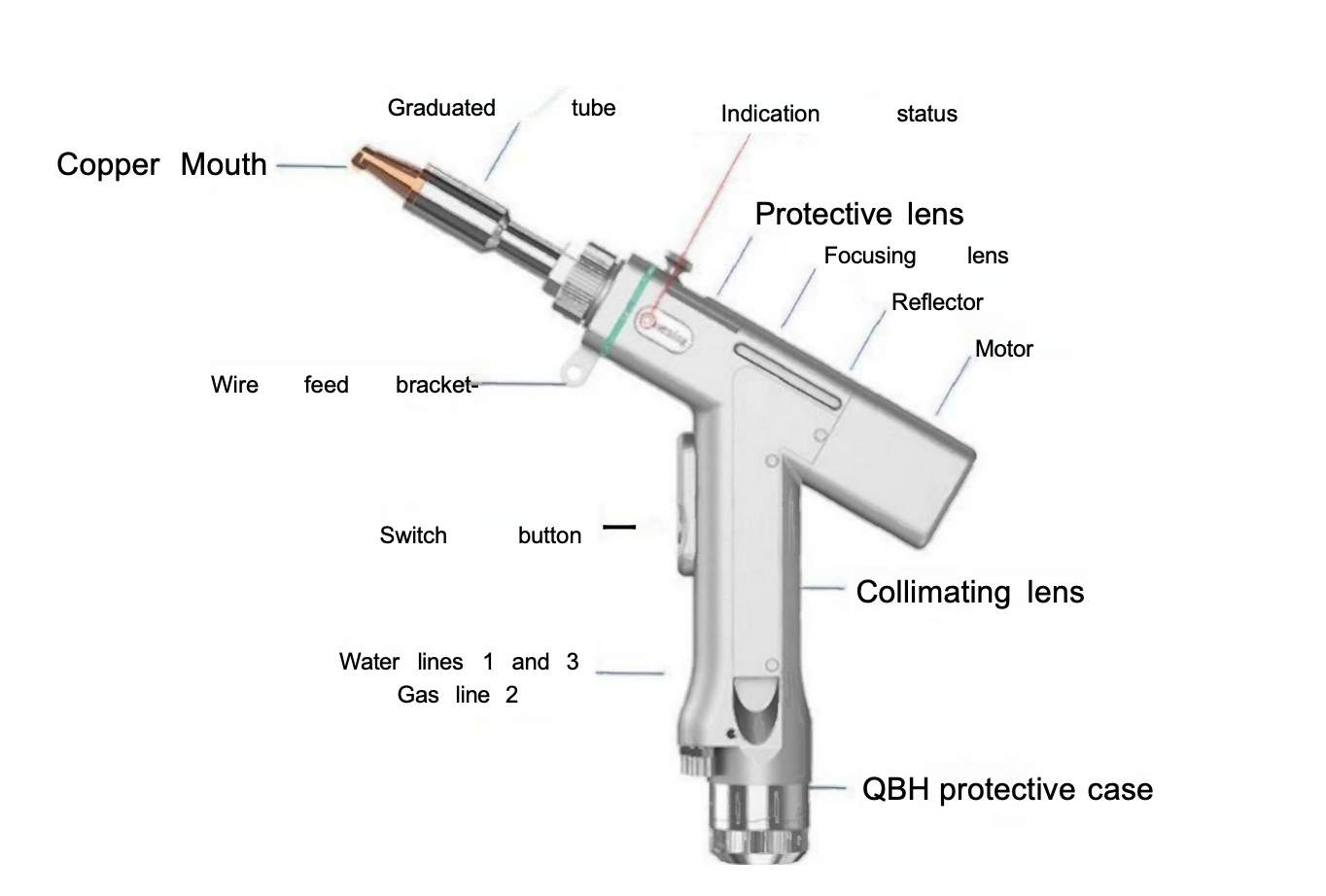 Graduated tube

Indication status

Copper Mouth

Protective lens

Focusing lens

Reflector

Motor

Wire feed bracket-

Switch button

Collimating lens

Water lines 1 and 3
Gas line 2

QBH protective case